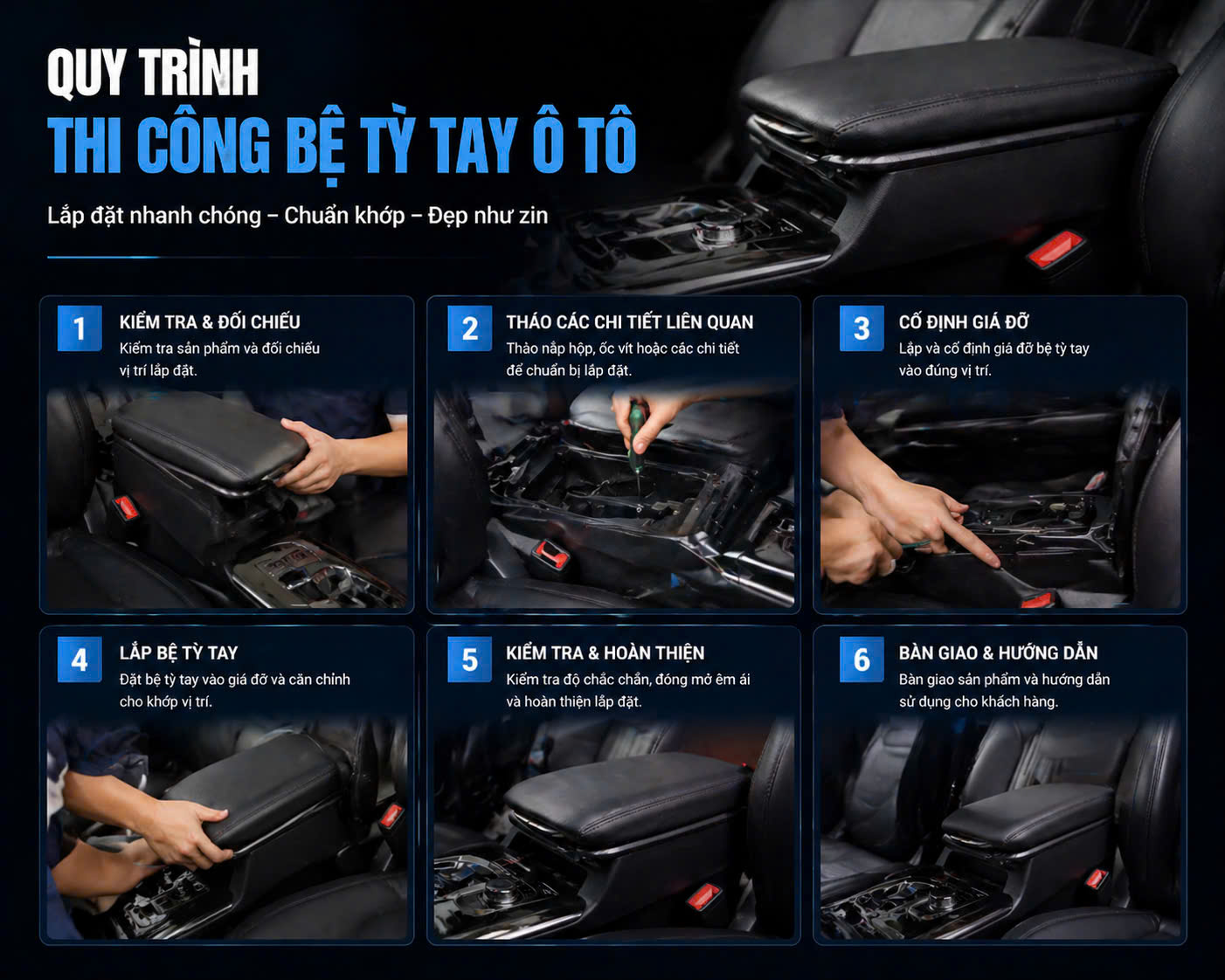 QUY TRÌNH
THI CÔNG BỆ TỲ TAY Ô TÔ

Lắp đặt nhanh chóng – Chuẩn khớp – Đẹp như zin

1 KIỂM TRA & ĐỐI CHIẾU
Kiểm tra sản phẩm và đối chiếu vị trí lắp đặt.

2 THÁO CÁC CHI TIẾT LIÊN QUAN
Tháo nắp hộp, ốc vít hoặc các chi tiết để chuẩn bị lắp đặt.

3 CỐ ĐỊNH GIÁ ĐỠ
Lắp và cố định giá đỡ bệ tỳ tay vào đúng vị trí.

4 LẮP BỆ TỲ TAY
Đặt bệ tỳ tay vào giá đỡ và căn chỉnh cho khớp vị trí.

5 KIỂM TRA & HOÀN THIỆN
Kiểm tra độ chắc chắn, đóng mở êm ái và hoàn thiện lắp đặt.

6 BÀN GIAO & HƯỚNG DẪN
Bàn giao sản phẩm và hướng dẫn sử dụng cho khách hàng.